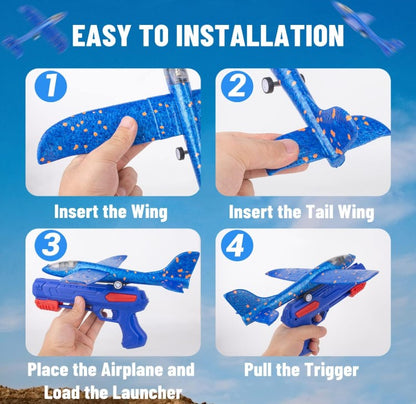 EASY TO INSTALLATION

1

Insert the Wing

2

Insert the Tail Wing

3

Place the Airplane and Load the Launcher

4

Pull the Trigger