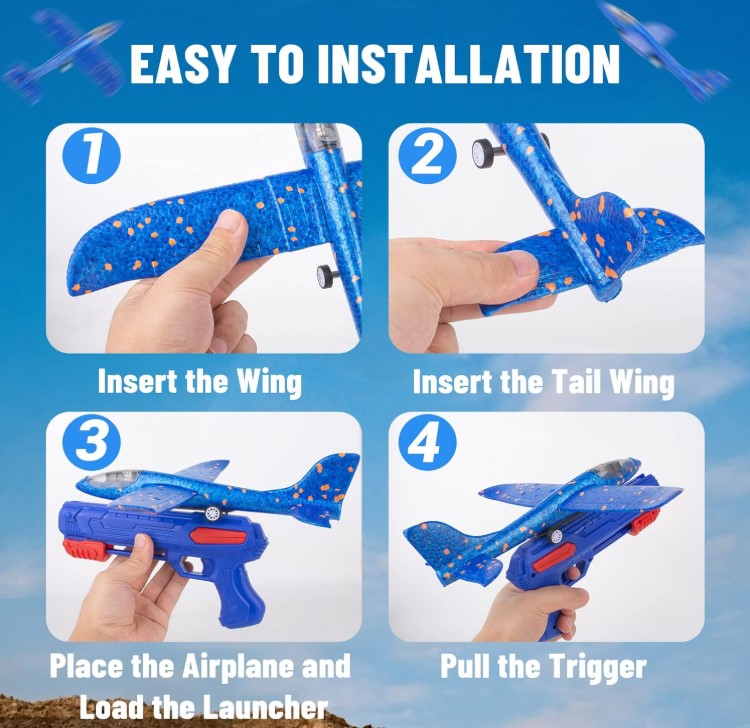 EASY TO INSTALLATION

1

Insert the Wing

2

Insert the Tail Wing

3

Place the Airplane and Load the Launcher

4

Pull the Trigger